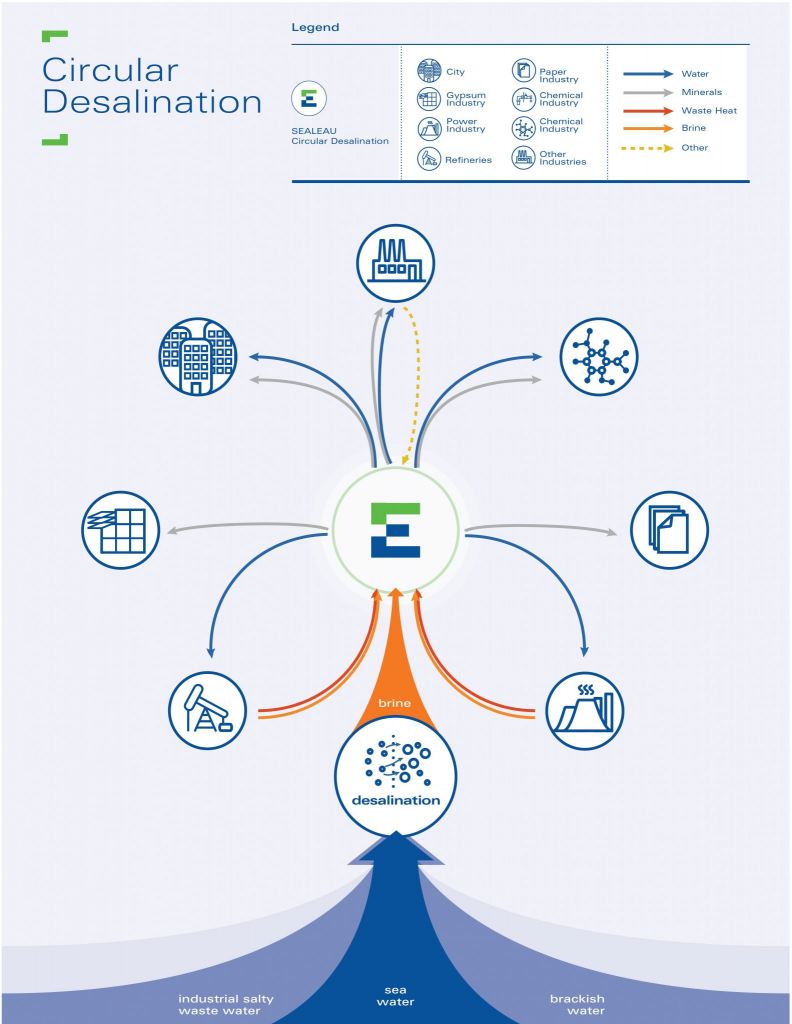 Circular Desalination

Legend

SEALEAU Circular Desalination

City
Gypsum Industry
Power Industry
Refineries
Paper Industry
Chemical Industry
Chemical Industry
Other Industries

Water
Minerals
Waste Heat
Brine
Other

brine

desalination

industrial salty waste water

sea water

brackish water