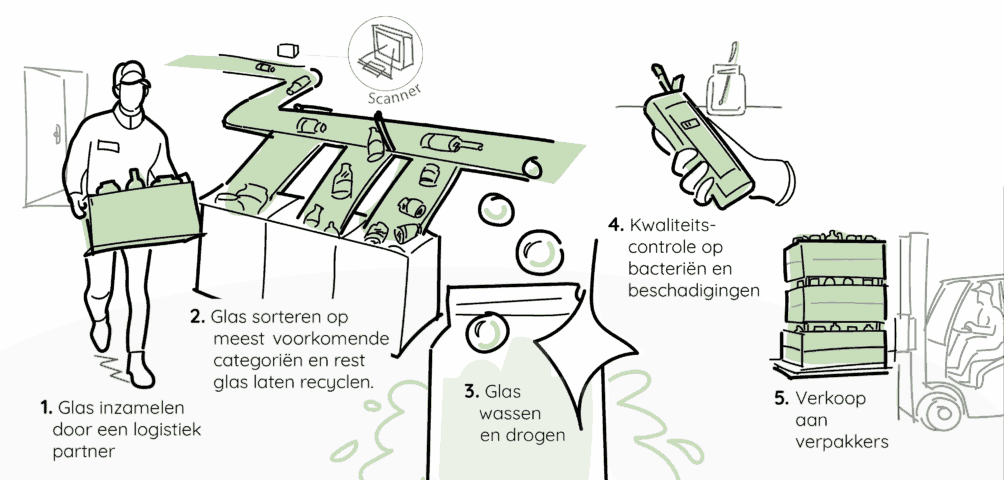 Scanner

1. Glas inzamelen door een logistiek partner

2. Glas sorteren op meest voorkomende categoriën en rest glas laten recyclen.

3. Glas wassen en drogen

4. Kwaliteitscontrole op bacteriën en beschadigingen

5. Verkoop aan verpakkers