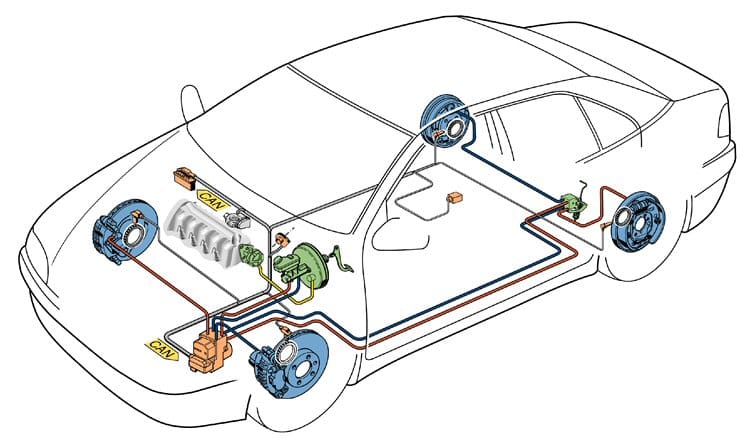 CAN
CAN